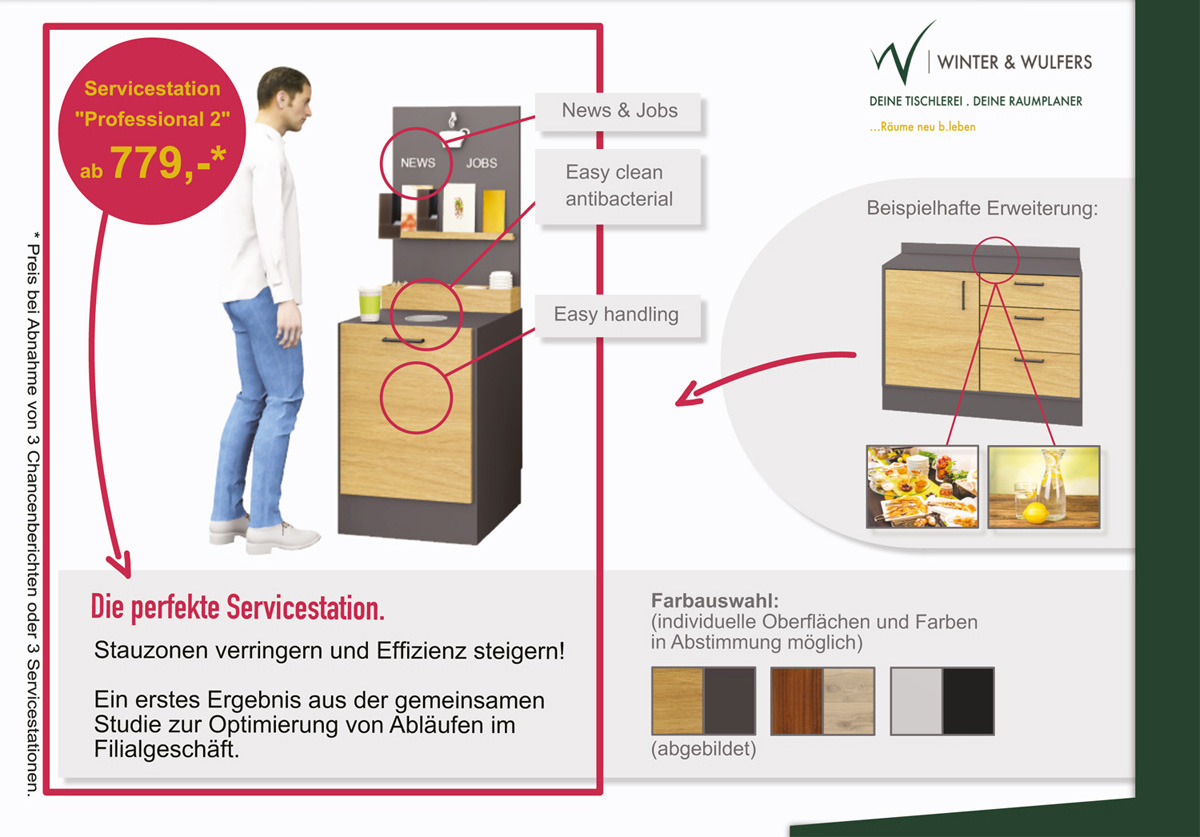 Servicestation "Professional 2" ab 779,-*

* Preis bei Abnahme von 3 Chancenberichten oder 3 Servicestationen.

NEWS JOBS

News & Jobs

Easy clean antibacterial

Easy handling

WINTER & WULFERS
DEINE TISCHLEREI . DEINE RAUMPLANER
...Räume neu b.leben

Beispielhafte Erweiterung:

Die perfekte Servicestation.

Stauzonen verringern und Effizienz steigern!

Ein erstes Ergebnis aus der gemeinsamen Studie zur Optimierung von Abläufen im Filialgeschäft.

Farbauswahl:
(individuelle Oberflächen und Farben in Abstimmung möglich)

(abgebildet)